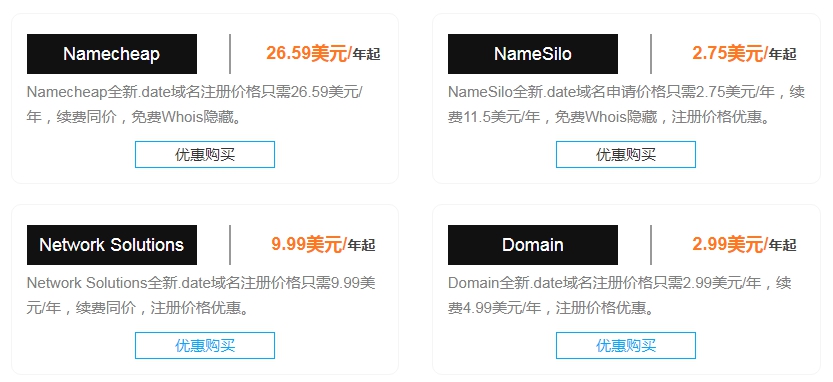 Namecheap

26.59美元/年起

Namecheap全新.date域名注册价格只需26.59美元/年，续费同价，免费Whois隐藏。

优惠购买

NameSilo

2.75美元/年起

NameSilo全新.date域名申请价格只需2.75美元/年，续费11.5美元/年，免费Whois隐藏，注册价格优惠。

优惠购买

Network Solutions

9.99美元/年起

Network Solutions全新.date域名注册价格只需9.99美元/年，续费同价，注册价格优惠。

优惠购买

Domain

2.99美元/年起

Domain全新.date域名注册价格只需2.99美元/年，续费4.99美元/年，注册价格优惠。

优惠购买