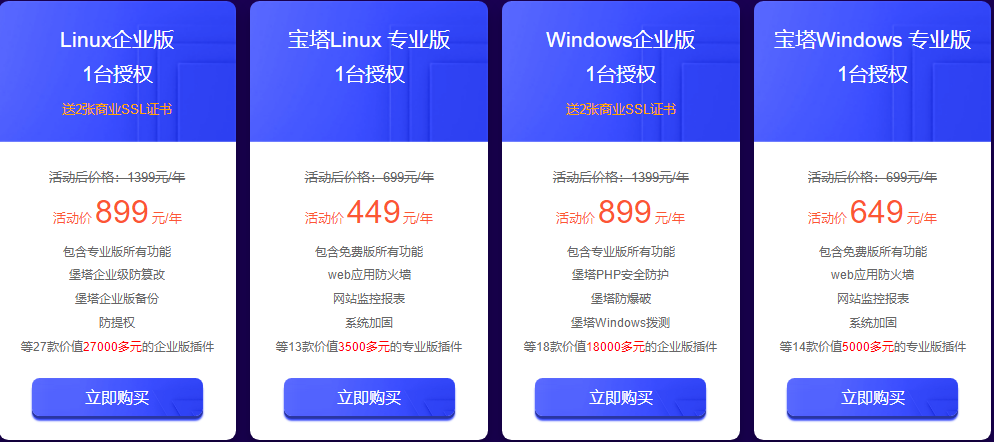 Linux企业版
1台授权
送2张商业SSL证书

活动后价格：1399元/年
活动价 899 元/年
包含专业版所有功能
堡塔企业级防篡改
堡塔企业版备份
防提权
等27款价值27000多元的企业版插件
立即购买

宝塔Linux 专业版
1台授权

活动后价格：699元/年
活动价 449 元/年
包含免费版所有功能
web应用防火墙
网站监控报表
系统加固
等13款价值3500多元的专业版插件
立即购买

Windows企业版
1台授权
送2张商业SSL证书

活动后价格：1399元/年
活动价 899 元/年
包含专业版所有功能
堡塔PHP安全防护
堡塔防爆破
堡塔Windows拨测
等18款价值18000多元的企业版插件
立即购买

宝塔Windows 专业版
1台授权

活动后价格：699元/年
活动价 649 元/年
包含免费版所有功能
web应用防火墙
网站监控报表
系统加固
等14款价值5000多元的专业版插件
立即购买