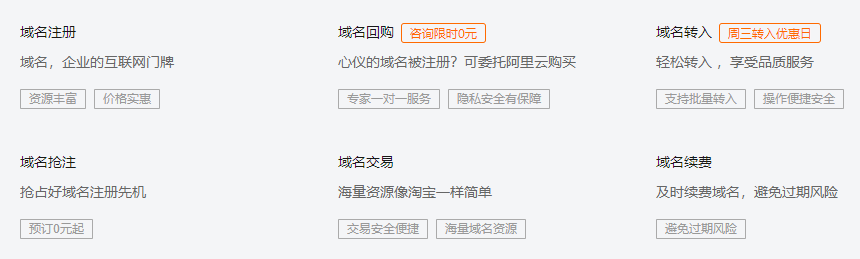 域名注册
域名，企业的互联网门牌
资源丰富 价格实惠

域名回购 咨询限时0元
心仪的域名被注册？可委托阿里云购买
专家一对一服务 隐私安全有保障

域名转入 周三转入优惠日
轻松转入， 享受品质服务
支持批量转入 操作便捷安全

域名抢注
抢占好域名注册先机
预订0元起

域名交易
海量资源像淘宝一样简单
交易安全便捷 海量域名资源

域名续费
及时续费域名，避免过期风险
避免过期风险