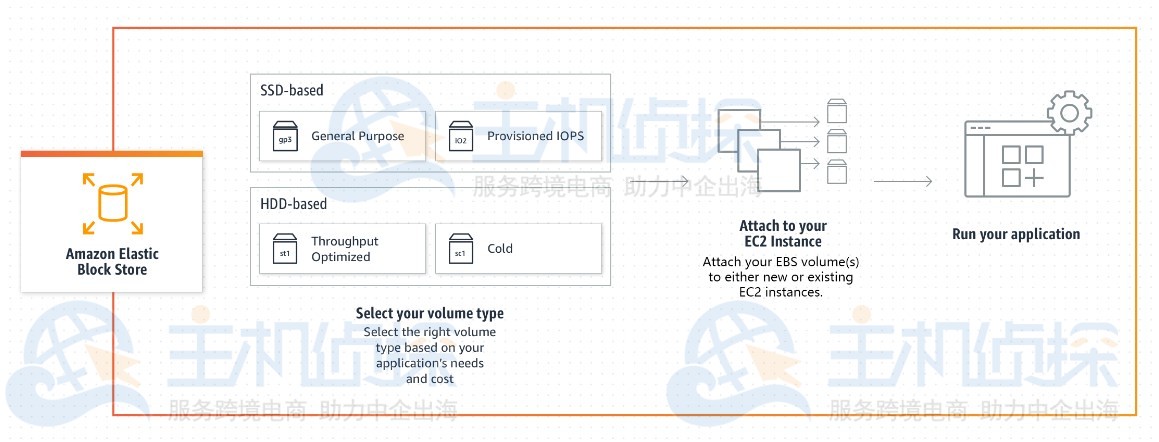 Amazon Elastic Block Store

SSD-based

gp3 General Purpose

IO2 Provisioned IOPS

HDD-based

st1 Throughput Optimized

sc1 Cold

Select your volume type
Select the right volume type based on your application's needs and cost

Attach to your EC2 Instance
Attach your EBS volume(s) to either new or existing EC2 instances.

Run your application

主机侦探
服务跨境电商 助力中企出海

主机侦探
服务跨境电商 助力中企出海

主机侦探
服务跨境电商 助力中企出海