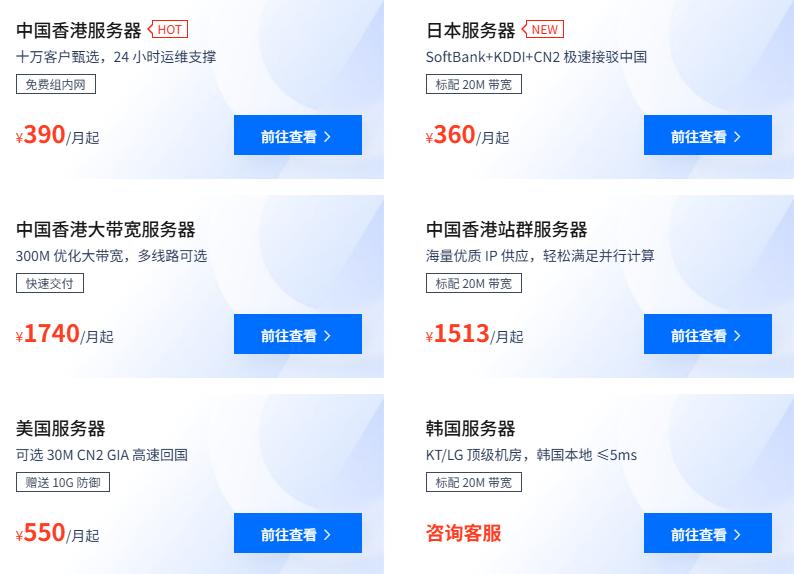 中国香港服务器 HOT
十万客户甄选，24 小时运维支撑
免费组内网
¥390/月起
前往查看 >

日本服务器 NEW
SoftBank+KDDI+CN2 极速接驳中国
标配 20M 带宽
¥360/月起
前往查看 >

中国香港大带宽服务器
300M 优化大带宽，多线路可选
快速交付
¥1740/月起
前往查看 >

中国香港站群服务器
海量优质 IP 供应，轻松满足并行计算
标配 20M 带宽
¥1513/月起
前往查看 >

美国服务器
可选 30M CN2 GIA 高速回国
赠送 10G 防御
¥550/月起
前往查看 >

韩国服务器
KT/LG 顶级机房，韩国本地 ≤5ms
标配 20M 带宽
咨询客服
前往查看 >