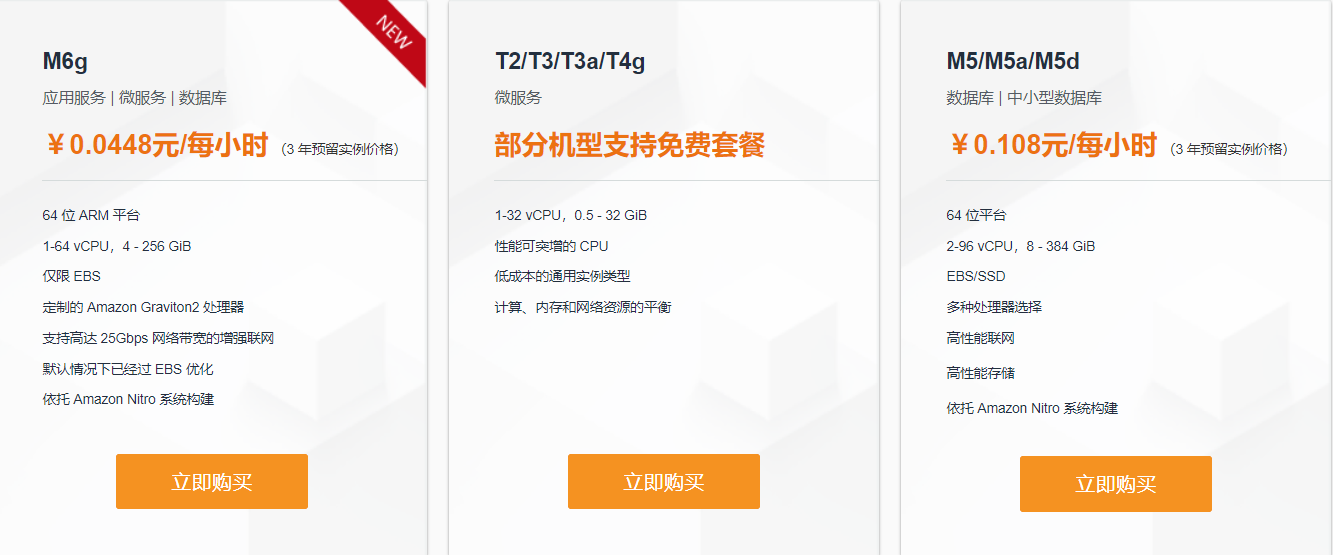 NEW

M6g

应用服务 | 微服务 | 数据库

￥0.0448元/每小时 （3 年预留实例价格）

64 位 ARM 平台

1-64 vCPU，4 - 256 GiB

仅限 EBS

定制的 Amazon Graviton2 处理器

支持高达 25Gbps 网络带宽的增强联网

默认情况下已经过 EBS 优化

依托 Amazon Nitro 系统构建

立即购买

T2/T3/T3a/T4g

微服务

部分机型支持免费套餐

1-32 vCPU，0.5 - 32 GiB

性能可突增的 CPU

低成本的通用实例类型

计算、内存和网络资源的平衡

立即购买

M5/M5a/M5d

数据库 | 中小型数据库

￥0.108元/每小时 （3 年预留实例价格）

64 位平台

2-96 vCPU，8 - 384 GiB

EBS/SSD

多种处理器选择

高性能联网

高性能存储

依托 Amazon Nitro 系统构建

立即购买