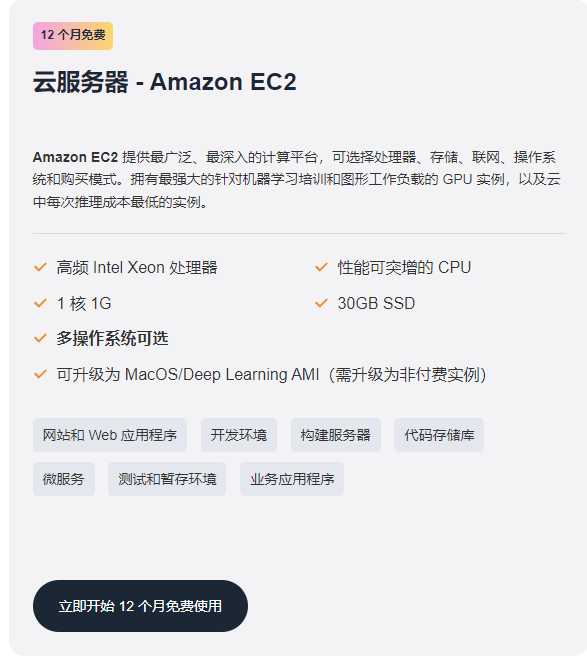 12 个月免费

云服务器 - Amazon EC2

Amazon EC2 提供最广泛、最深入的计算平台，可选择处理器、存储、联网、操作系统和购买模式。拥有最强大的针对机器学习培训和图形工作负载的 GPU 实例，以及云中每次推理成本最低的实例。

高频 Intel Xeon 处理器
性能可突增的 CPU
1 核 1G
30GB SSD
多操作系统可选
可升级为 MacOS/Deep Learning AMI（需升级为非付费实例）

网站和 Web 应用程序
开发环境
构建服务器
代码存储库
微服务
测试和暂存环境
业务应用程序

立即开始 12 个月免费使用