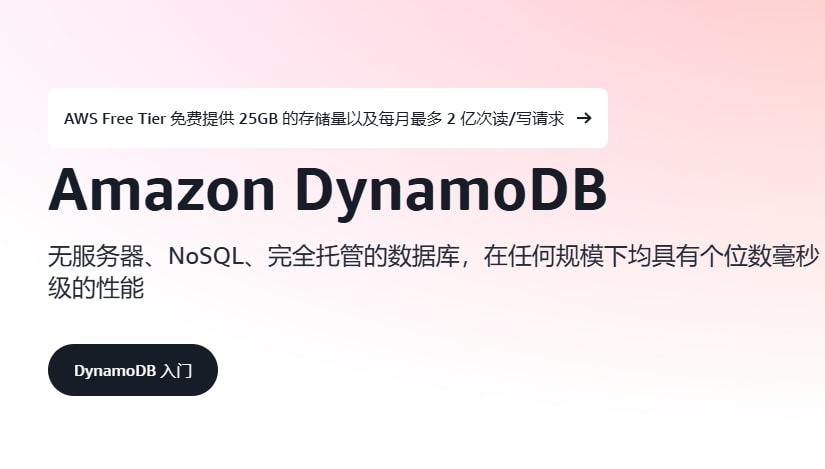 AWS Free Tier 免费提供 25GB 的存储量以及每月最多 2 亿次读/写请求 →

Amazon DynamoDB

无服务器、NoSQL、完全托管的数据库，在任何规模下均具有个位数毫秒级的性能

DynamoDB 入门