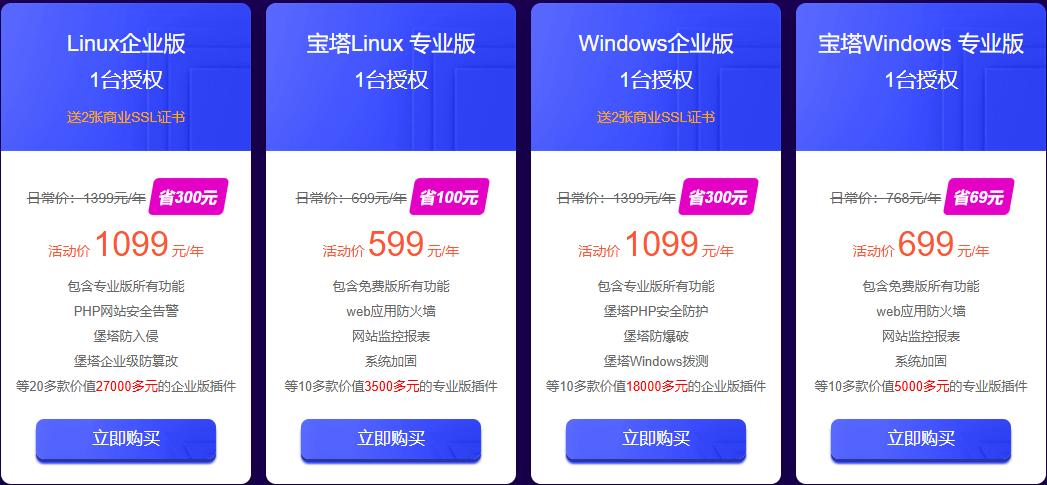 Linux企业版
1台授权
送2张商业SSL证书

日常价：1399元/年 省300元
活动价 1099 元/年
包含专业版所有功能
PHP网站安全告警
堡塔防入侵
堡塔企业级防篡改
等20多款价值27000多元的企业版插件
立即购买

宝塔Linux 专业版
1台授权

日常价：699元/年 省100元
活动价 599 元/年
包含免费版所有功能
web应用防火墙
网站监控报表
系统加固
等10多款价值3500多元的专业版插件
立即购买

Windows企业版
1台授权
送2张商业SSL证书

日常价：1399元/年 省300元
活动价 1099 元/年
包含专业版所有功能
堡塔PHP安全防护
堡塔防爆破
堡塔Windows拨测
等10多款价值18000多元的企业版插件
立即购买

宝塔Windows 专业版
1台授权

日常价：768元/年 省69元
活动价 699 元/年
包含免费版所有功能
web应用防火墙
网站监控报表
系统加固
等10多款价值5000多元的专业版插件
立即购买