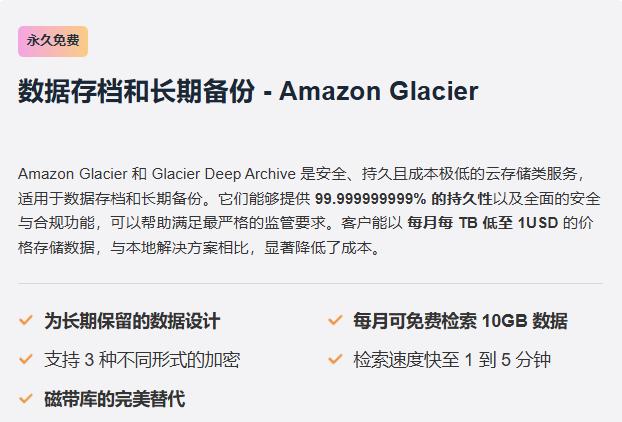 永久免费

数据存档和长期备份 - Amazon Glacier

Amazon Glacier 和 Glacier Deep Archive 是安全、持久且成本极低的云存储类服务，适用于数据存档和长期备份。它们能够提供 99.999999999% 的持久性以及全面的安全与合规功能，可以帮助满足最严格的监管要求。客户能以 每月每 TB 低至 1USD 的价格存储数据，与本地解决方案相比，显著降低了成本。

为长期保留的数据设计

支持 3 种不同形式的加密

磁带库的完美替代

每月可免费检索 10GB 数据

检索速度快至 1 到 5 分钟