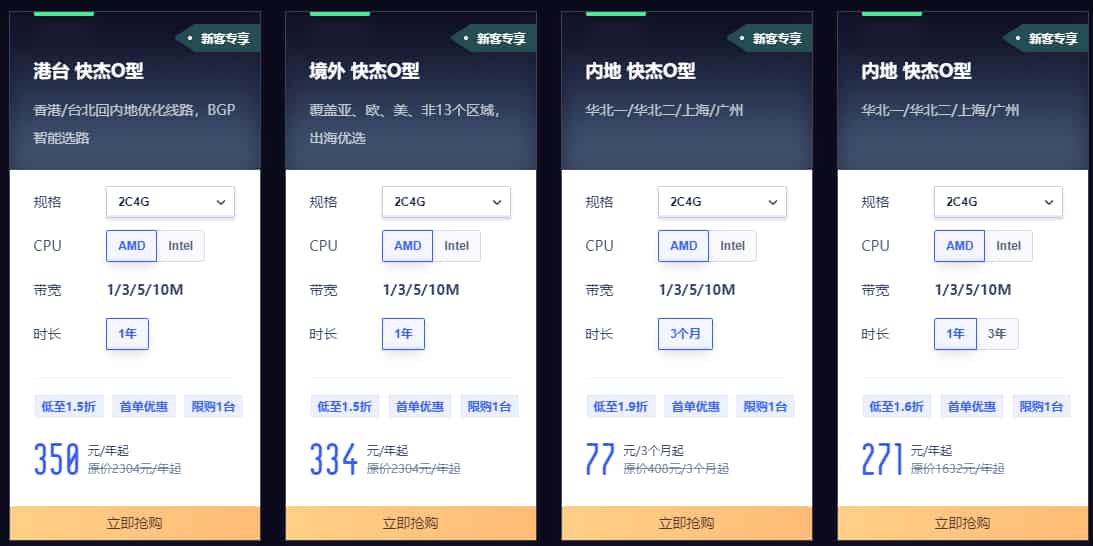 新客专享

港台 快杰O型

香港/台北回内地优化线路，BGP智能选路

规格 2C4G

CPU AMD Intel

带宽 1/3/5/10M

时长 1年

低至1.5折 首单优惠 限购1台

350 元/年起
原价2304元/年起

立即抢购

新客专享

境外 快杰O型

覆盖亚、欧、美、非13个区域，出海优选

规格 2C4G

CPU AMD Intel

带宽 1/3/5/10M

时长 1年

低至1.5折 首单优惠 限购1台

334 元/年起
原价2304元/年起

立即抢购

新客专享

内地 快杰O型

华北一/华北二/上海/广州

规格 2C4G

CPU AMD Intel

带宽 1/3/5/10M

时长 3个月

低至1.9折 首单优惠 限购1台

77 元/3个月起
原价408元/3个月起

立即抢购

新客专享

内地 快杰O型

华北一/华北二/上海/广州

规格 2C4G

CPU AMD Intel

带宽 1/3/5/10M

时长 1年 3年

低至1.6折 首单优惠 限购1台

271 元/年起
原价1632元/年起

立即抢购