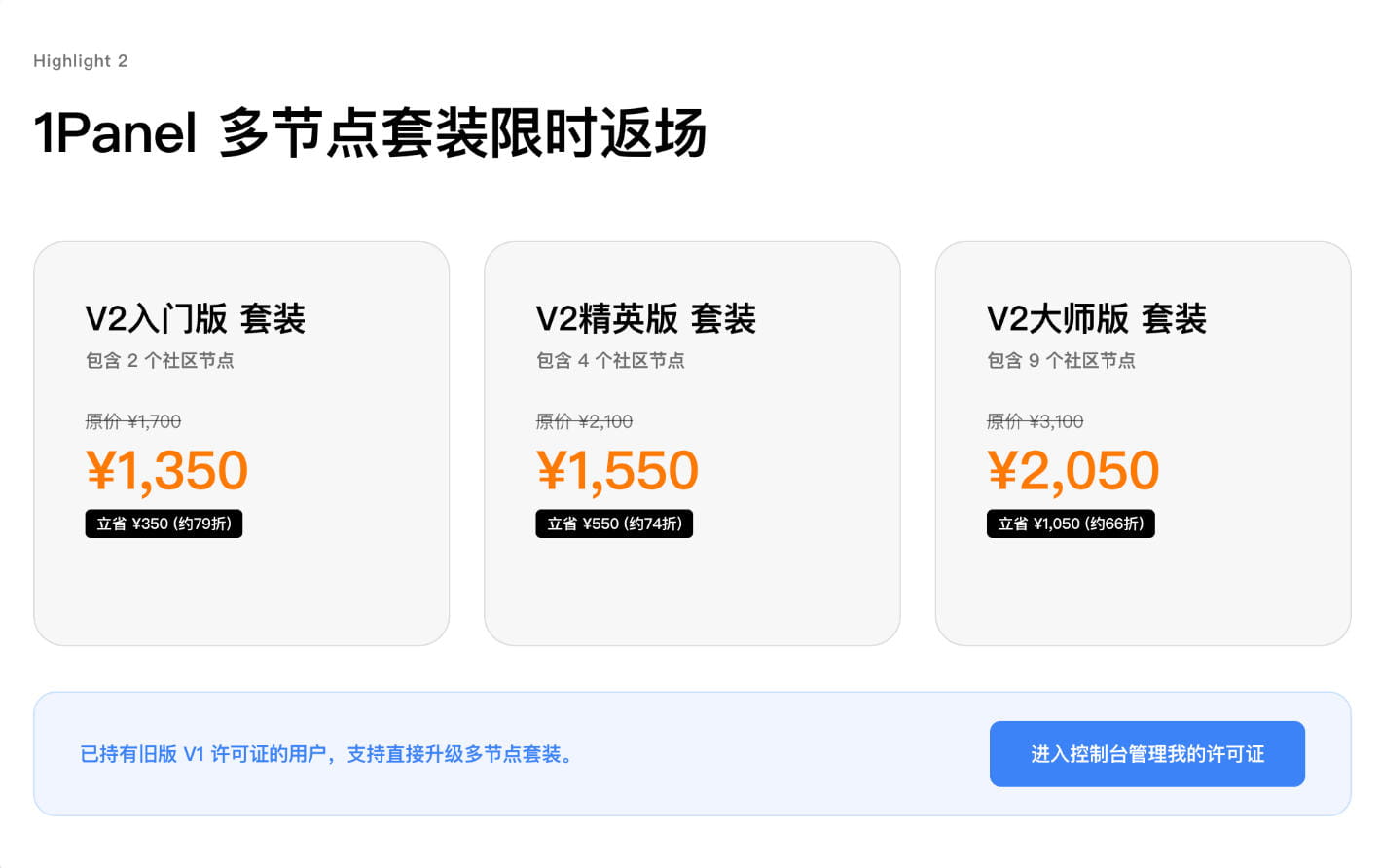 Highlight 2

1Panel 多节点套装限时返场

V2入门版 套装
包含 2 个社区节点
原价 ¥1,700
¥1,350
立省 ¥350 (约79折)

V2精英版 套装
包含 4 个社区节点
原价 ¥2,100
¥1,550
立省 ¥550 (约74折)

V2大师版 套装
包含 9 个社区节点
原价 ¥3,100
¥2,050
立省 ¥1,050 (约66折)

已持有旧版 V1 许可证的用户，支持直接升级多节点套装。

进入控制台管理我的许可证